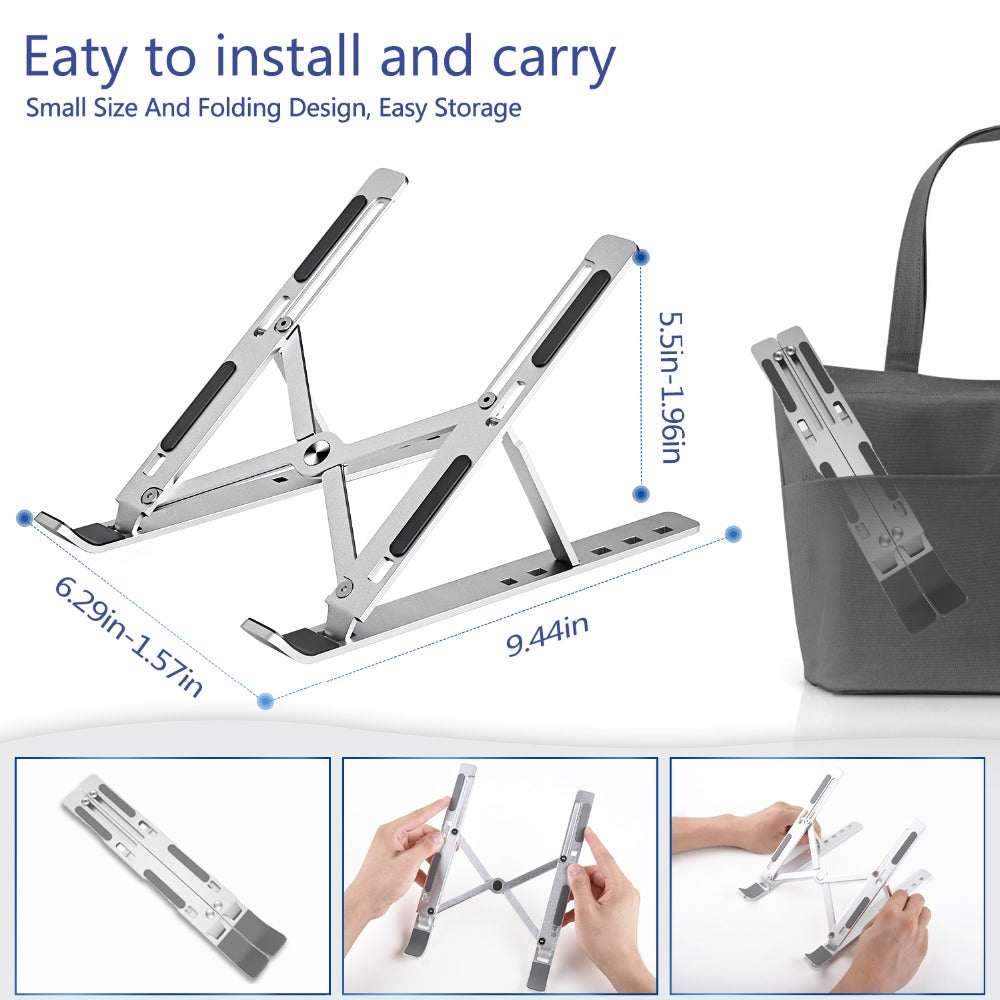 Eaty to install and carry
Small Size And Folding Design, Easy Storage

5.5in-1.96in

6.29in-1.57in

9.44in